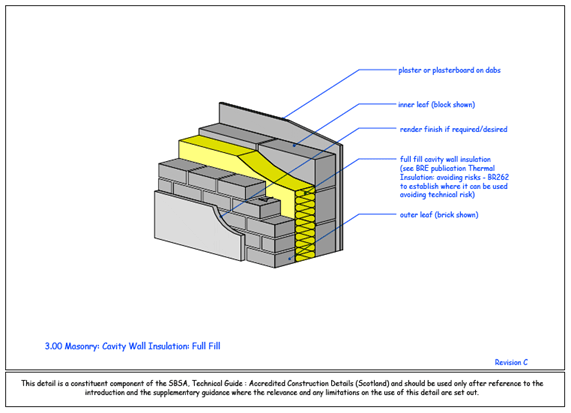 plaster or plasterboard on dabs

inner leaf (block shown)

render finish if required/desired

full fill cavity wall insulation (see BRE publication Thermal Insulation: avoiding risks - BR262 to establish where it can be used avoiding technical risk)

outer leaf (brick shown)

3.00 Masonry: Cavity Wall Insulation: Full Fill

Revision C

This detail is a constituent component of the SBSA, Technical Guide : Accredited Construction Details (Scotland) and should be used only after reference to the introduction and the supplementary guidance where the relevance and any limitations on the use of this detail are set out.