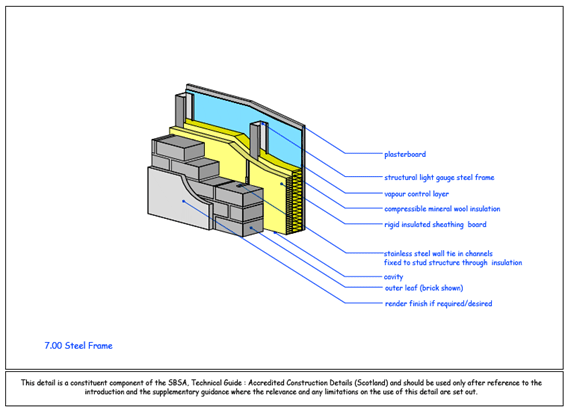 plasterboard

structural light gauge steel frame

vapour control layer

compressible mineral wool insulation

rigid insulated sheathing board

stainless steel wall tie in channels
fixed to stud structure through insulation

cavity

outer leaf (brick shown)

render finish if required/desired

7.00 Steel Frame

This detail is a constituent component of the SBSA, Technical Guide : Accredited Construction Details (Scotland) and should be used only after reference to the introduction and the supplementary guidance where the relevance and any limitations on the use of this detail are set out.