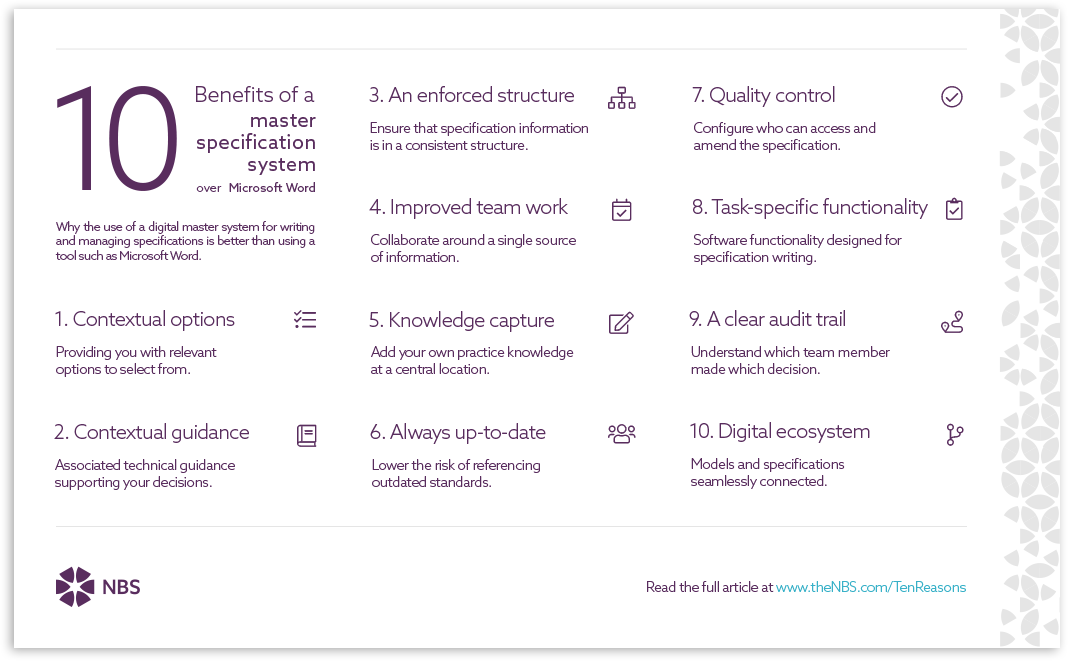 10 Benefits of a master specification system over Microsoft Word

Why the use of a digital master system for writing and managing specifications is better than using a tool such as Microsoft Word.

1. Contextual options

Providing you with relevant options to select from.

2. Contextual guidance

Associated technical guidance supporting your decisions.

3. An enforced structure

Ensure that specification information is in a consistent structure.

4. Improved team work

Collaborate around a single source of information.

5. Knowledge capture

Add your own practice knowledge at a central location.

6. Always up-to-date

Lower the risk of referencing outdated standards.

7. Quality control

Configure who can access and amend the specification.

8. Task-specific functionality

Software functionality designed for specification writing.

9. A clear audit trail

Understand which team member made which decision.

10. Digital ecosystem

Models and specifications seamlessly connected.

NBS

Read the full article at www.theNBS.com/TenReasons