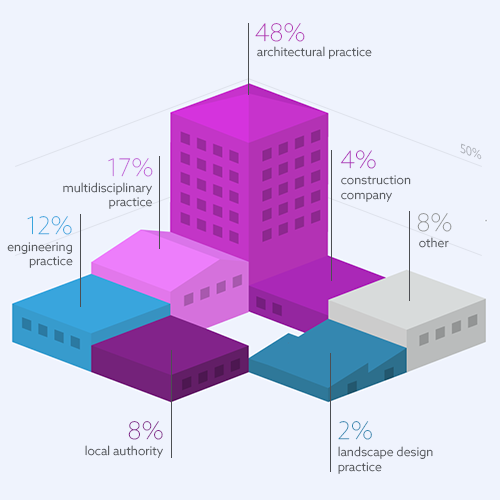 48%
architectural practice

50%

17%
multidisciplinary practice

4%
construction company

12%
engineering practice

8%
other

8%
local authority

2%
landscape design practice