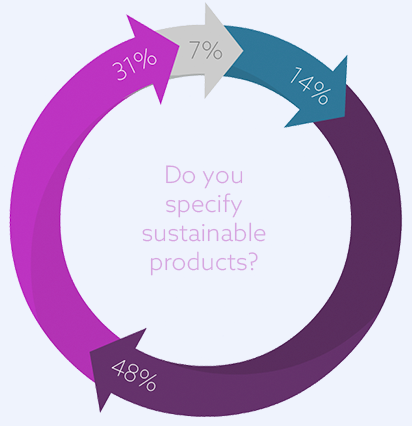 31%
7%
14%

Do you specify sustainable products?

48%